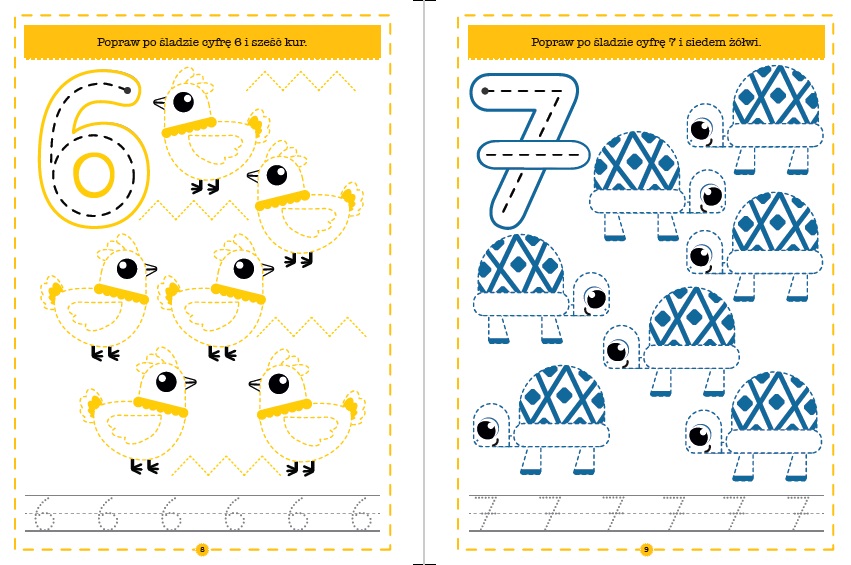 Popraw po śladzie cyfrę 6 i sześć kur.

6

6 6 6 6 6 6

8

Popraw po śladzie cyfrę 7 i siedem żółwi.

7

7 7 7 7 7 7

9